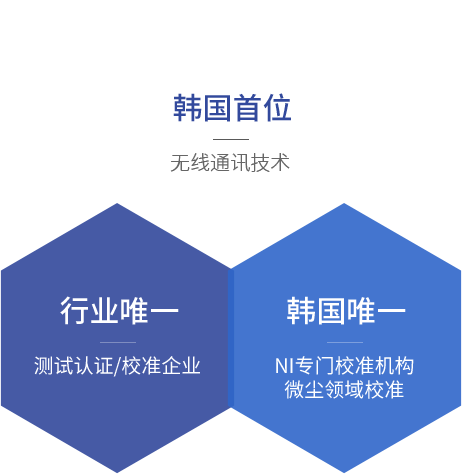 韩国首位

无线通讯技术

行业唯一

测试认证/校准企业

韩国唯一

NI专门校准机构
微尘领域校准